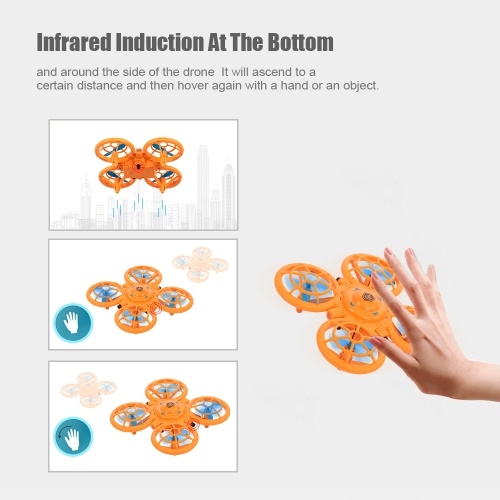 Infrared Induction At The Bottom

and around the side of the drone It will ascend to a certain distance and then hover again with a hand or an object.