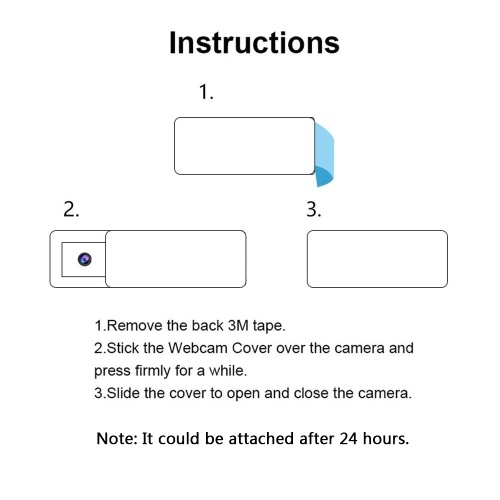 Instructions

1.

2.

3.

1.Remove the back 3M tape.
2.Stick the Webcam Cover over the camera and press firmly for a while.
3.Slide the cover to open and close the camera.

Note: It could be attached after 24 hours.