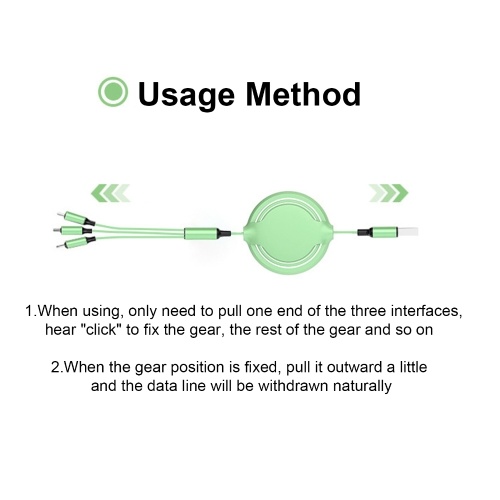 Usage Method

1.When using, only need to pull one end of the three interfaces, hear "click" to fix the gear, the rest of the gear and so on

2.When the gear position is fixed, pull it outward a little and the data line will be withdrawn naturally