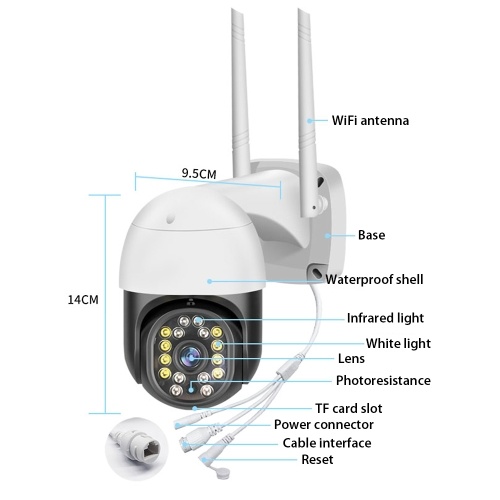 WiFi antenna

9.5CM

Base

Waterproof shell

14CM

Infrared light

White light

Lens

Photoresistance

TF card slot

Power connector

Cable interface

Reset