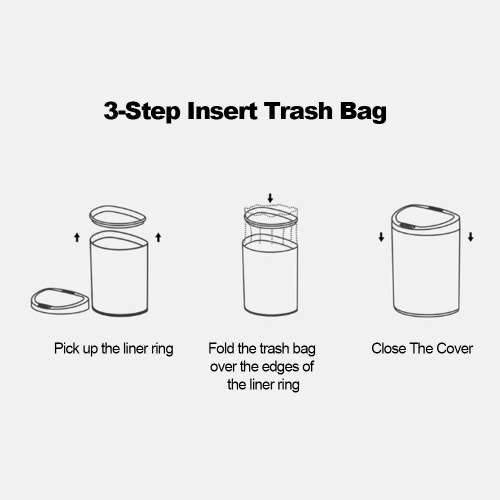 3-Step Insert Trash Bag

Pick up the liner ring

Fold the trash bag over the edges of the liner ring

Close The Cover