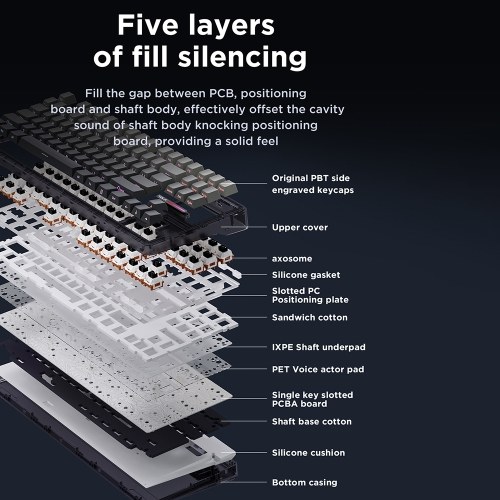 Five layers of fill silencing

Fill the gap between PCB, positioning board and shaft body, effectively offset the cavity sound of shaft body knocking positioning board, providing a solid feel

Original PBT side engraved keycaps

Upper cover

axosome

Silicone gasket

Slotted PC Positioning plate

Sandwich cotton

IXPE Shaft underpad

PET Voice actor pad

Single key slotted PCBA board

Shaft base cotton

Silicone cushion

Bottom casing