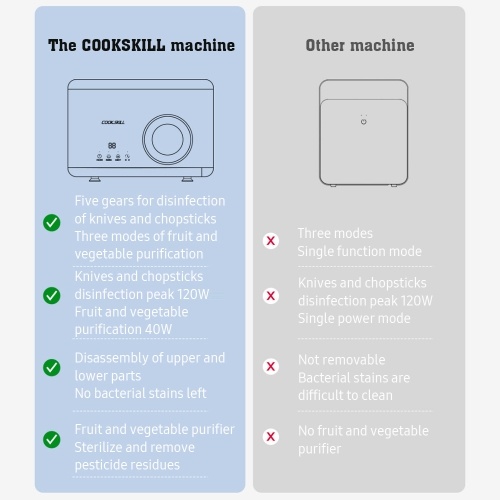 The COOKSKILL machine

COOKSKILL

88

Five gears for disinfection of knives and chopsticks
Three modes of fruit and vegetable purification

Knives and chopsticks disinfection peak 120W
Fruit and vegetable purification 40W

Disassembly of upper and lower parts
No bacterial stains left

Fruit and vegetable purifier
Sterilize and remove pesticide residues

Other machine

Three modes
Single function mode

Knives and chopsticks disinfection peak 120W
Single power mode

Not removable
Bacterial stains are difficult to clean

No fruit and vegetable purifier