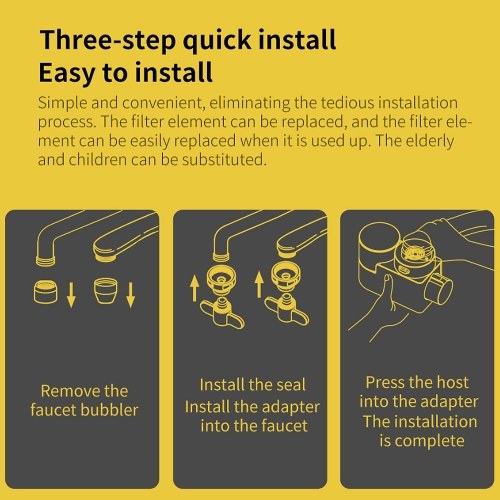 Three-step quick install
Easy to install

Simple and convenient, eliminating the tedious installation process. The filter element can be replaced, and the filter element can be easily replaced when it is used up. The elderly and children can be substituted.

Remove the faucet bubbler

Install the seal
Install the adapter into the faucet

Press the host into the adapter
The installation is complete