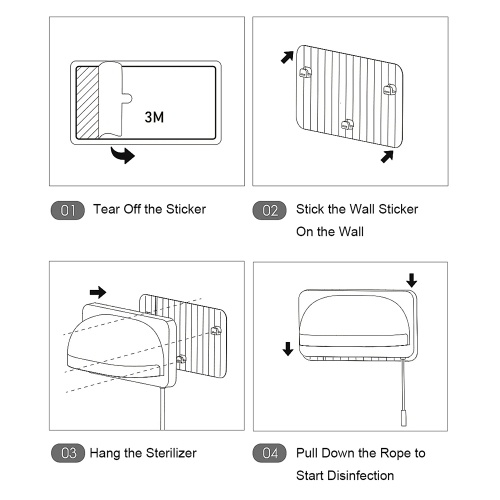 3M

01 Tear Off the Sticker

02 Stick the Wall Sticker On the Wall

03 Hang the Sterilizer

04 Pull Down the Rope to Start Disinfection