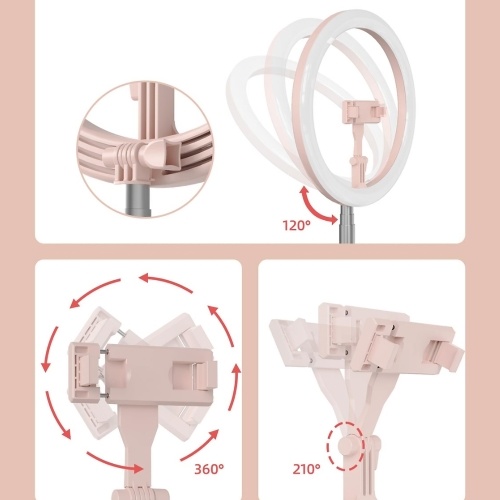 120°

360°

210°