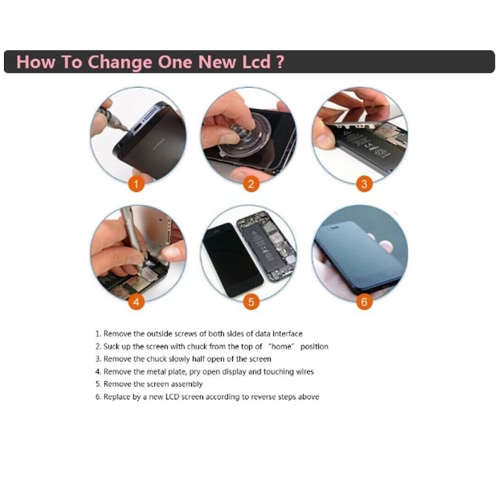 How To Change One New Lcd ?

1

2

3

4

5

6

1. Remove the outside screws of both sides of data interface
2. Suck up the screen with chuck from the top of "home" position
3. Remove the chuck slowly half open of the screen
4. Remove the metal plate, pry open display and touching wires
5. Remove the screen assembly
6. Replace by a new LCD screen according to reverse steps above