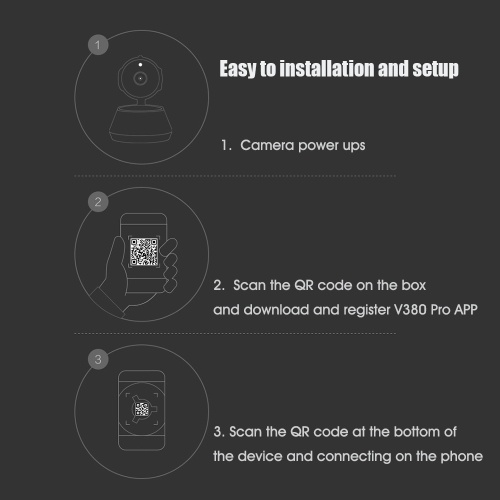 1

Easy to installation and setup

1. Camera power ups

2

2. Scan the QR code on the box and download and register V380 Pro APP

3

3. Scan the QR code at the bottom of the device and connecting on the phone