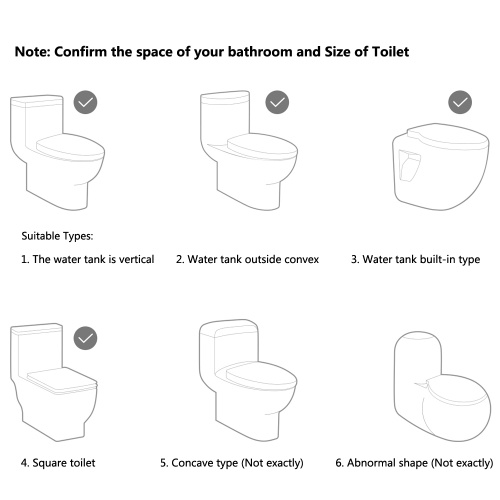 Note: Confirm the space of your bathroom and Size of Toilet

Suitable Types:

1. The water tank is vertical

2. Water tank outside convex

3. Water tank built-in type

4. Square toilet

5. Concave type (Not exactly)

6. Abnormal shape (Not exactly)