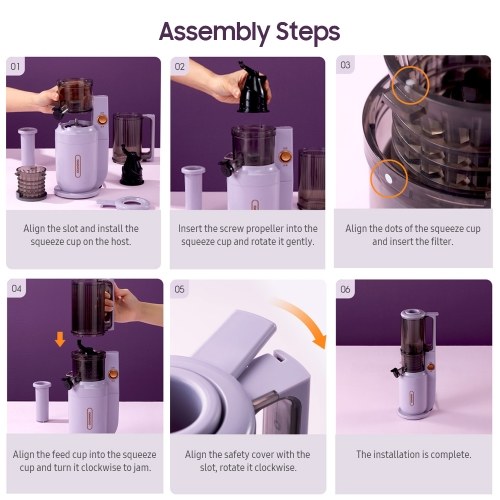 Assembly Steps

01

Align the slot and install the squeeze cup on the host.

02

Insert the screw propeller into the squeeze cup and rotate it gently.

03

Align the dots of the squeeze cup and insert the filter.

04

Align the feed cup into the squeeze cup and turn it clockwise to jam.

05

Align the safety cover with the slot, rotate it clockwise.

06

The installation is complete.