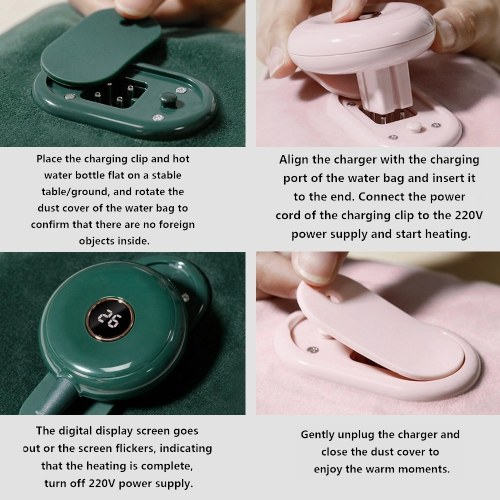 Place the charging clip and hot water bottle flat on a stable table/ground, and rotate the dust cover of the water bag to confirm that there are no foreign objects inside.

Align the charger with the charging port of the water bag and insert it to the end. Connect the power cord of the charging clip to the 220V power supply and start heating.

26

The digital display screen goes out or the screen flickers, indicating that the heating is complete, turn off 220V power supply.

Gently unplug the charger and close the dust cover to enjoy the warm moments.