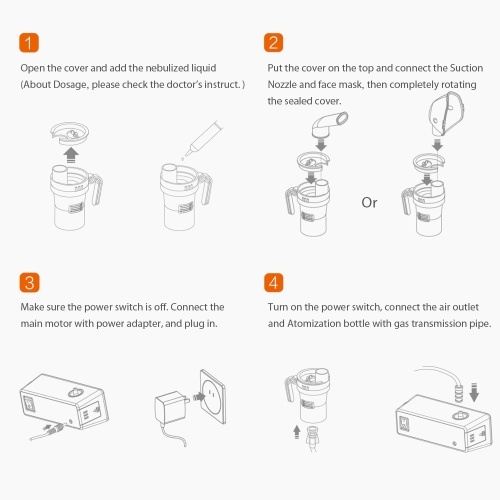 1

Open the cover and add the nebulized liquid (About Dosage, please check the doctor's instruct.)

2

Put the cover on the top and connect the Suction Nozzle and face mask, then completely rotating the sealed cover.

Or

3

Make sure the power switch is off. Connect the main motor with power adapter, and plug in.

4

Turn on the power switch, connect the air outlet and Atomization bottle with gas transmission pipe.