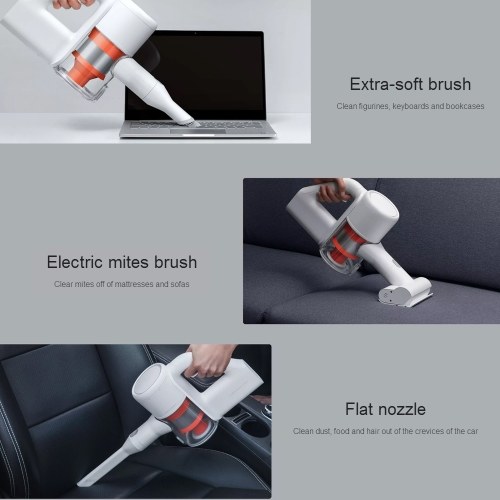 Extra-soft brush

Clean figurines, keyboards and bookcases

Electric mites brush

Clear mites off of mattresses and sofas

Flat nozzle

Clean dust, food and hair out of the crevices of the car