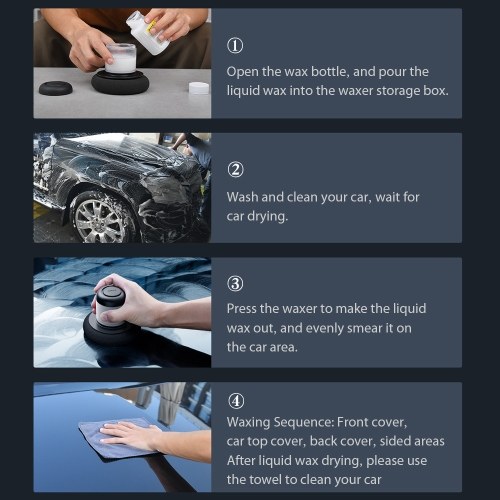 ①
Open the wax bottle, and pour the liquid wax into the waxer storage box.

②
Wash and clean your car, wait for car drying.

③
Press the waxer to make the liquid wax out, and evenly smear it on the car area.

④
Waxing Sequence: Front cover, car top cover, back cover, sided areas
After liquid wax drying, please use the towel to clean your car