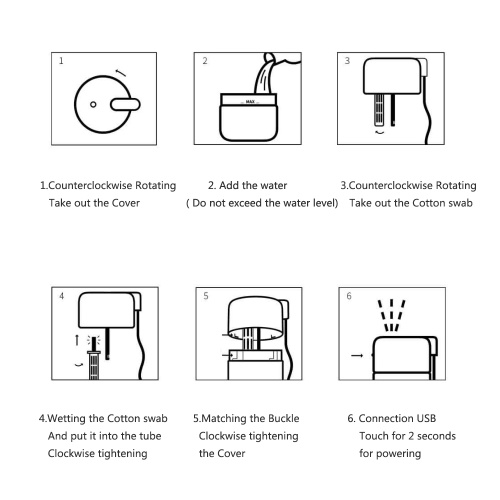 1

2

MAX

3

1.Counterclockwise Rotating
Take out the Cover

2. Add the water
( Do not exceed the water level)

3.Counterclockwise Rotating
Take out the Cotton swab

4

5

6

4.Wetting the Cotton swab
And put it into the tube
Clockwise tightening

5.Matching the Buckle
Clockwise tightening
the Cover

6. Connection USB
Touch for 2 seconds
for powering