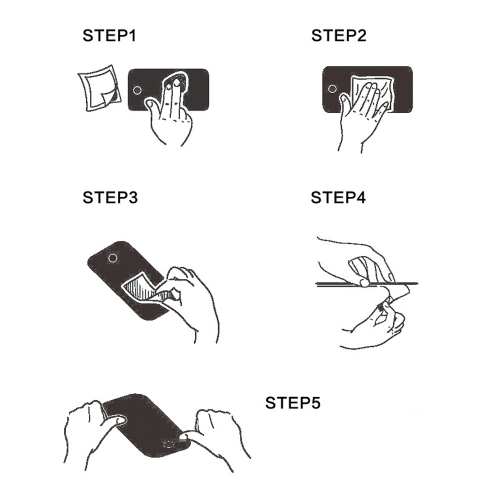 STEP1

STEP2

STEP3

STEP4

STEP5