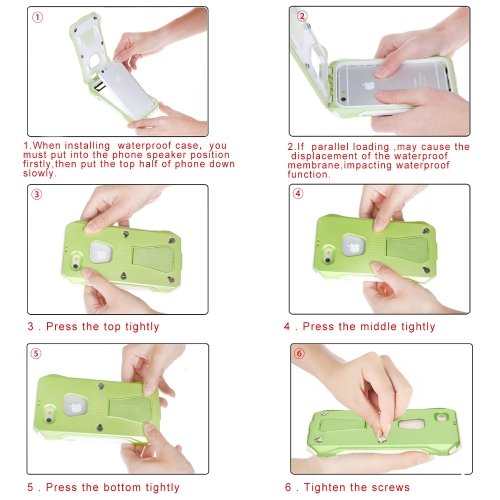 ①

1.When installing waterproof case, you must put into the phone speaker position firstly,then put the top half of phone down slowly.

②

2.If parallel loading ,may cause the displacement of the waterproof membrane,impacting waterproof function.

③

3 . Press the top tightly

④

4 . Press the middle tightly

⑤

5 . Press the bottom tightly

⑥

6 . Tighten the screws