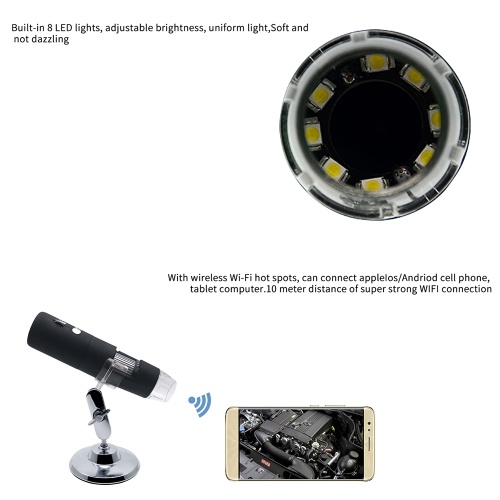 Built-in 8 LED lights, adjustable brightness, uniform light,Soft and not dazzling

With wireless Wi-Fi hot spots, can connect appleIos/Andriod cell phone, tablet computer.10 meter distance of super strong WIFI connection