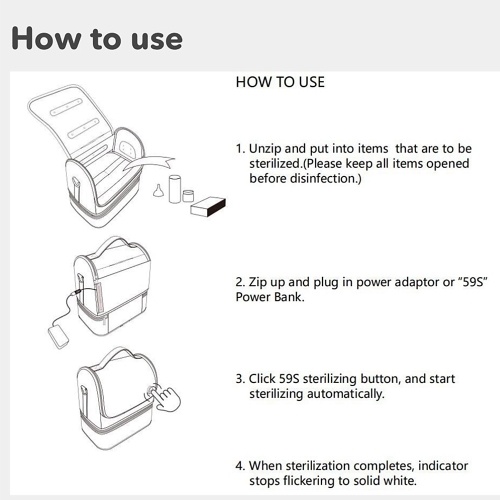 How to use

HOW TO USE

1. Unzip and put into items that are to be sterilized.(Please keep all items opened before disinfection.)

2. Zip up and plug in power adaptor or “59S” Power Bank.

3. Click 59S sterilizing button, and start sterilizing automatically.

4. When sterilization completes, indicator stops flickering to solid white.