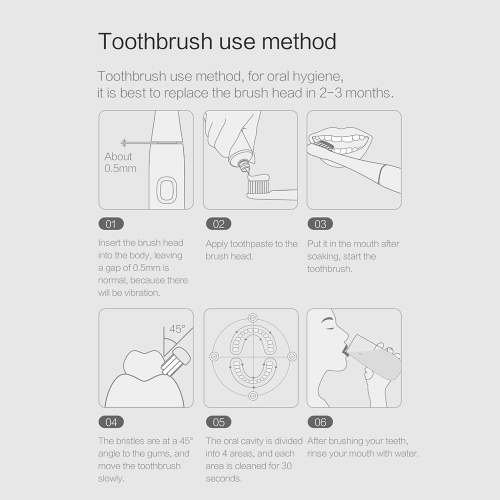 Toothbrush use method

Toothbrush use method, for oral hygiene, it is best to replace the brush head in 2-3 months.

About 0.5mm

01

Insert the brush head into the body, leaving a gap of 0.5mm is normal, because there will be vibration.

02

Apply toothpaste to the brush head.

03

Put it in the mouth after soaking, start the toothbrush.

45°

04

The bristles are at a 45° angle to the gums, and move the toothbrush slowly.

05

The oral cavity is divided into 4 areas, and each area is cleaned for 30 seconds.

06

After brushing your teeth, rinse your mouth with water.