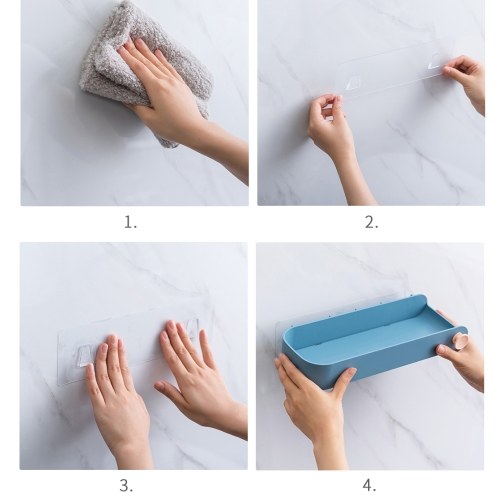 1.

2.

3.

4.