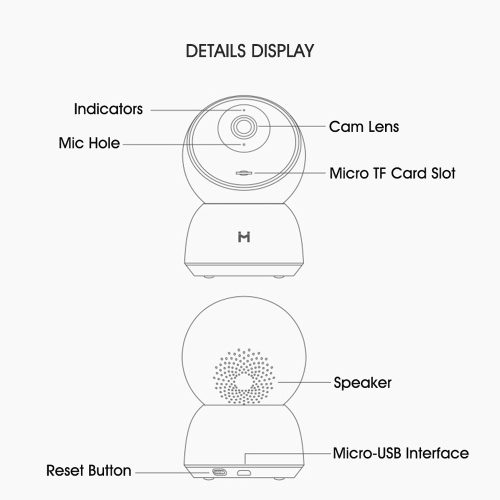 DETAILS DISPLAY

Indicators

Cam Lens

Mic Hole

Micro TF Card Slot

Speaker

Micro-USB Interface

Reset Button