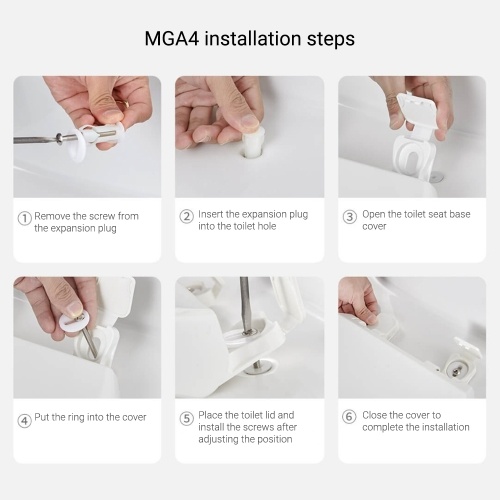 MGA4 installation steps

① Remove the screw from the expansion plug

② Insert the expansion plug into the toilet hole

③ Open the toilet seat base cover

④ Put the ring into the cover

⑤ Place the toilet lid and install the screws after adjusting the position

⑥ Close the cover to complete the installation