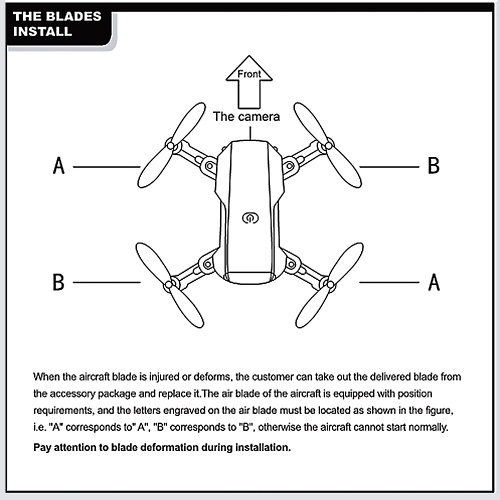 THE BLADES INSTALL

Front

The camera

A

B

B

A

When the aircraft blade is injured or deforms, the customer can take out the delivered blade from the accessory package and replace it.The air blade of the aircraft is equipped with position requirements, and the letters engraved on the air blade must be located as shown in the figure, i.e. "A" corresponds to" A", "B" corresponds to "B", otherwise the aircraft cannot start normally.

Pay attention to blade deformation during installation.