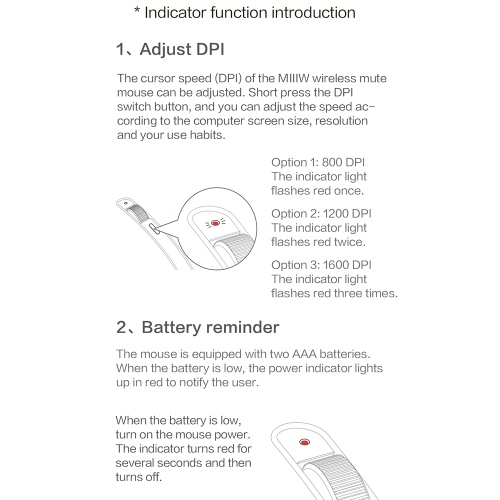 * Indicator function introduction

1、Adjust DPI

The cursor speed (DPI) of the MIIIW wireless mute mouse can be adjusted. Short press the DPI switch button, and you can adjust the speed according to the computer screen size, resolution and your use habits.

Option 1: 800 DPI
The indicator light flashes red once.

Option 2: 1200 DPI
The indicator light flashes red twice.

Option 3: 1600 DPI
The indicator light flashes red three times.

2、Battery reminder

The mouse is equipped with two AAA batteries. When the battery is low, the power indicator lights up in red to notify the user.

When the battery is low, turn on the mouse power. The indicator turns red for several seconds and then turns off.