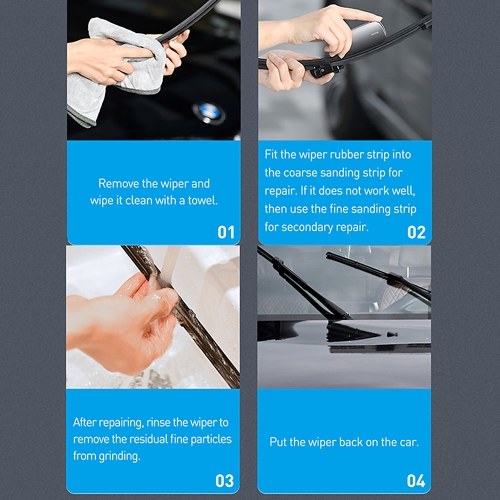 Remove the wiper and wipe it clean with a towel.

01

Fit the wiper rubber strip into the coarse sanding strip for repair. If it does not work well, then use the fine sanding strip for secondary repair.

02

After repairing, rinse the wiper to remove the residual fine particles from grinding.

03

Put the wiper back on the car.

04