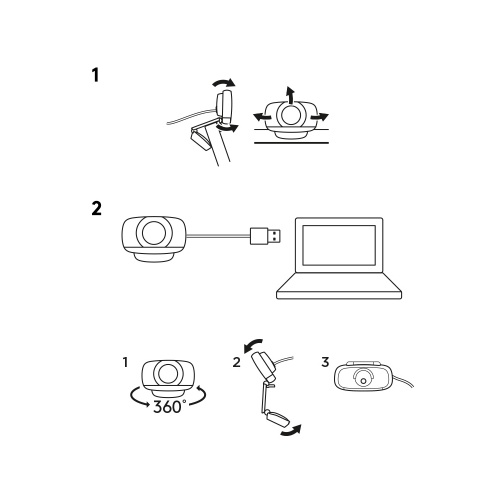 1

2

1

360°

2

3