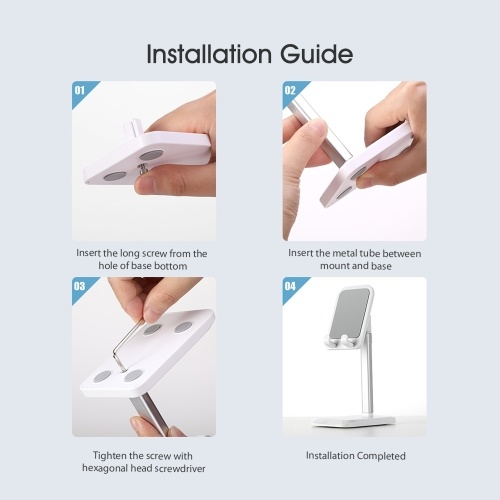 Installation Guide

01

Insert the long screw from the hole of base bottom

02

Insert the metal tube between mount and base

03

Tighten the screw with hexagonal head screwdriver

04

Installation Completed