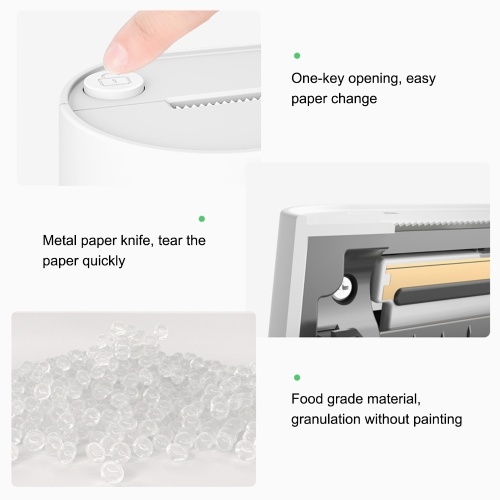 One-key opening, easy paper change

Metal paper knife, tear the paper quickly

Food grade material, granulation without painting