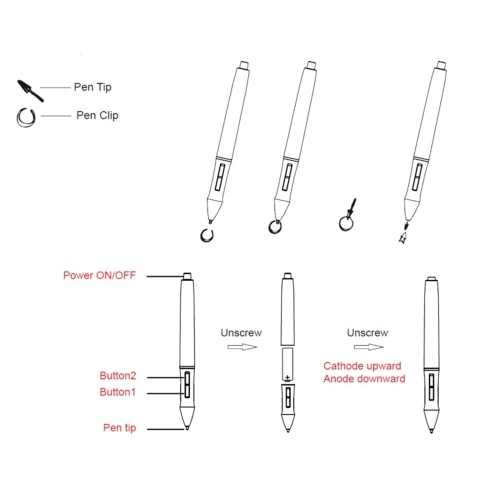 Pen Tip
Pen Clip

Power ON/OFF
Button2
Button1
Pen tip

Unscrew

+

Unscrew
Cathode upward
Anode downward