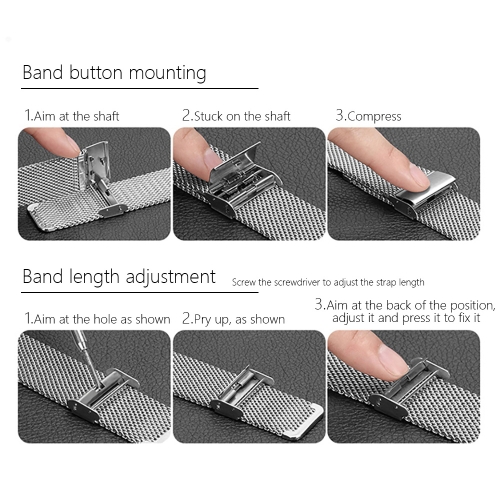 Band button mounting

1.Aim at the shaft

2.Stuck on the shaft

3.Compress

Band length adjustment

Screw the screwdriver to adjust the strap length

1.Aim at the hole as shown

2.Pry up, as shown

3.Aim at the back of the position, adjust it and press it to fix it