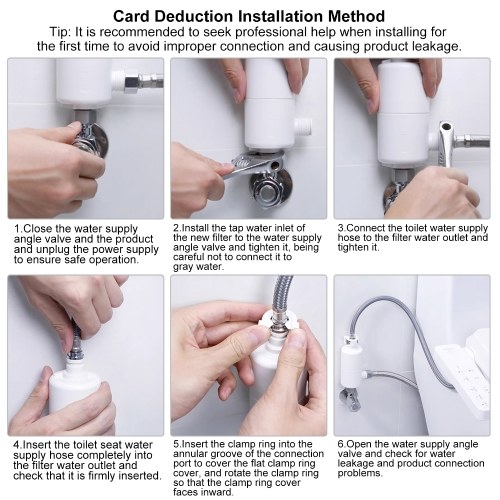 Card Deduction Installation Method
Tip: It is recommended to seek professional help when installing for the first time to avoid improper connection and causing product leakage.

1.Close the water supply angle valve and the product and unplug the power supply to ensure safe operation.

2.Install the tap water inlet of the new filter to the water supply angle valve and tighten it, being careful not to connect it to gray water.

3.Connect the toilet water supply hose to the filter water outlet and tighten it.

4.Insert the toilet seat water supply hose completely into the filter water outlet and check that it is firmly inserted.

5.Insert the clamp ring into the annular groove of the connection port to cover the flat clamp ring cover, and rotate the clamp ring so that the clamp ring cover faces inward.

6.Open the water supply angle valve and check for water leakage and product connection problems.