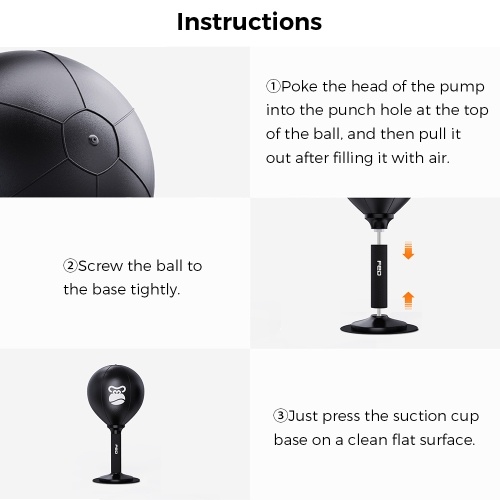 Instructions

①Poke the head of the pump into the punch hole at the top of the ball, and then pull it out after filling it with air.

②Screw the ball to the base tightly.

FED

FED

③Just press the suction cup base on a clean flat surface.