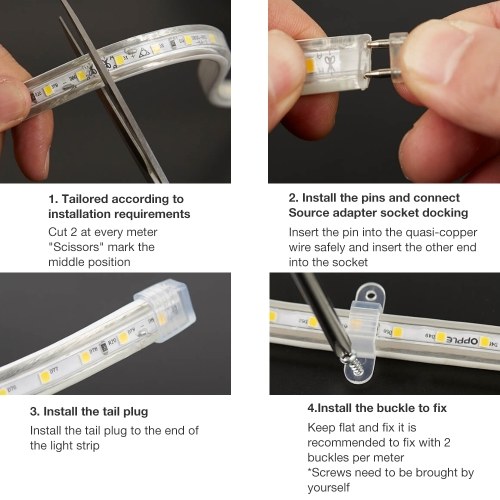 1. Tailored according to installation requirements

Cut 2 at every meter "Scissors" mark the middle position

2. Install the pins and connect Source adapter socket docking

Insert the pin into the quasi-copper wire safely and insert the other end into the socket

3. Install the tail plug

Install the tail plug to the end of the light strip

OPPLE

4.Install the buckle to fix

Keep flat and fix it is recommended to fix with 2 buckles per meter
*Screws need to be brought by yourself