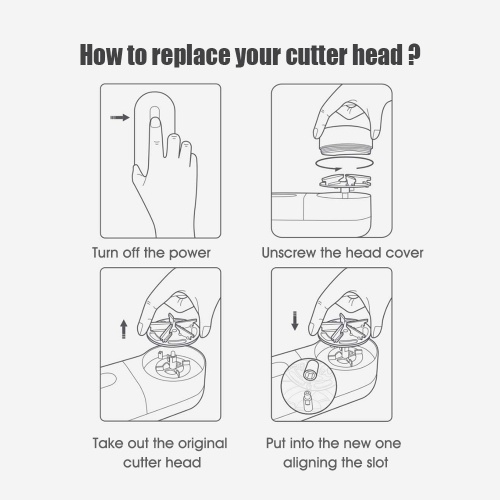 How to replace your cutter head ?

Turn off the power

Unscrew the head cover

Take out the original cutter head

Put into the new one aligning the slot