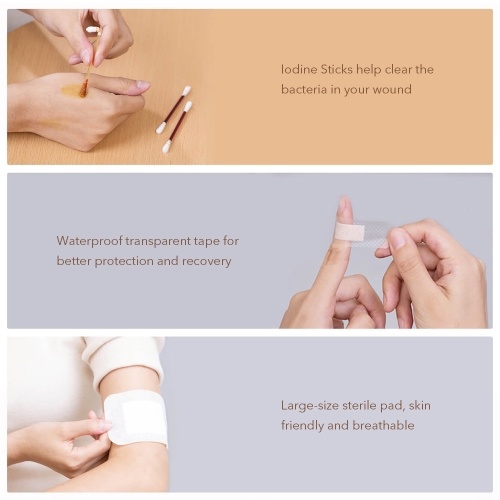 Iodine Sticks help clear the bacteria in your wound

Waterproof transparent tape for better protection and recovery

Large-size sterile pad, skin friendly and breathable