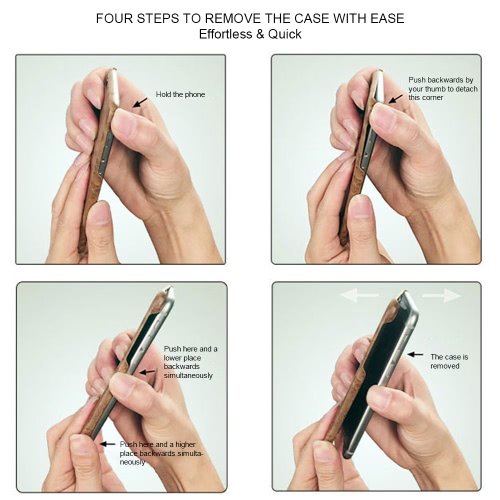 FOUR STEPS TO REMOVE THE CASE WITH EASE
Effortless & Quick

Hold the phone

Push backwards by your thumb to detach this corner

Push here and a lower place backwards simultaneously

Push here and a higher place backwards simultaneously

The case is removed