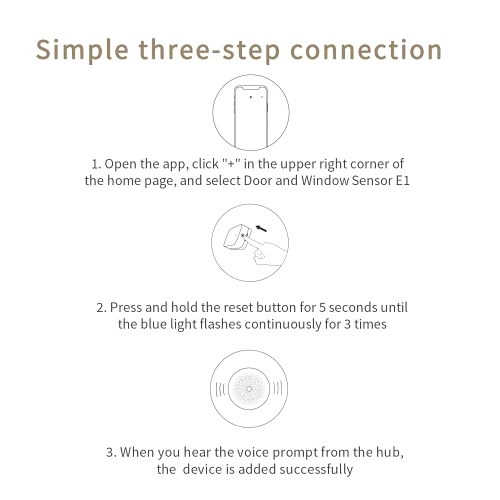 Simple three-step connection

1. Open the app, click "+" in the upper right corner of the home page, and select Door and Window Sensor E1

2. Press and hold the reset button for 5 seconds until the blue light flashes continuously for 3 times

3. When you hear the voice prompt from the hub, the device is added successfully