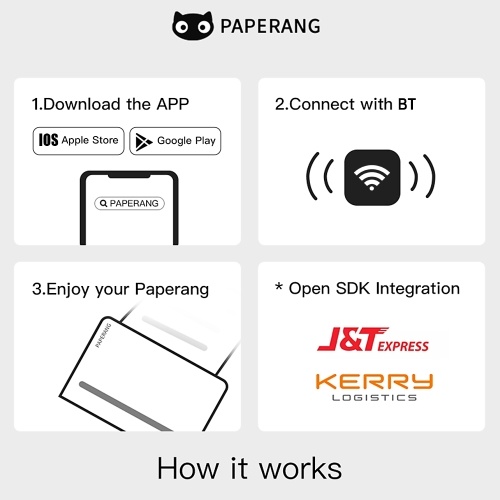 PAPERANG

1.Download the APP

IOS Apple Store

Google Play

PAPERANG

2.Connect with BT

3.Enjoy your Paperang

PAPERANG

* Open SDK Integration

J&T EXPRESS

KERRY LOGISTICS

How it works