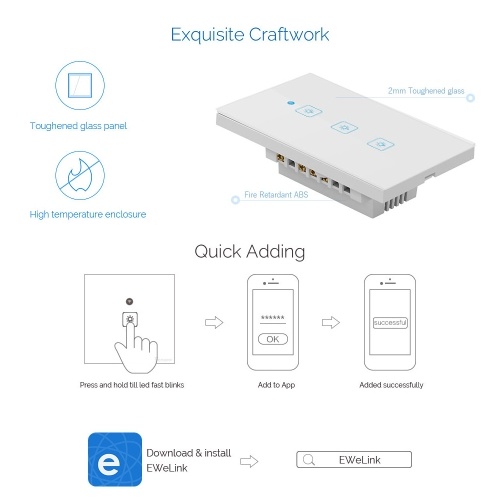 Exquisite Craftwork

Toughened glass panel

High temperature enclosure

2mm Toughened glass

Fire Retardant ABS

Quick Adding

******

OK

successful

Press and hold till led fast blinks

Add to App

Added successfully

e

Download & install EWeLink

EWeLink