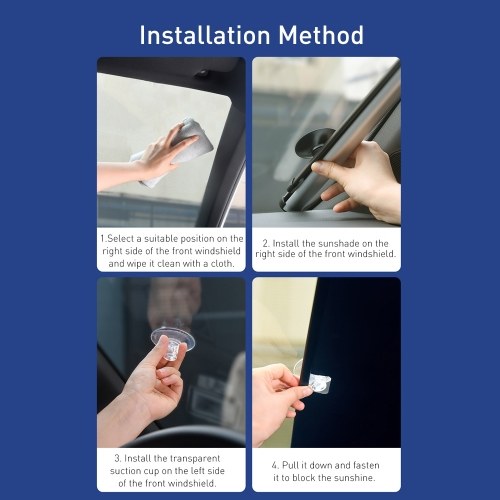 Installation Method

1.Select a suitable position on the right side of the front windshield and wipe it clean with a cloth.

2. Install the sunshade on the right side of the front windshield.

3. Install the transparent suction cup on the left side of the front windshield.

4. Pull it down and fasten it to block the sunshine.