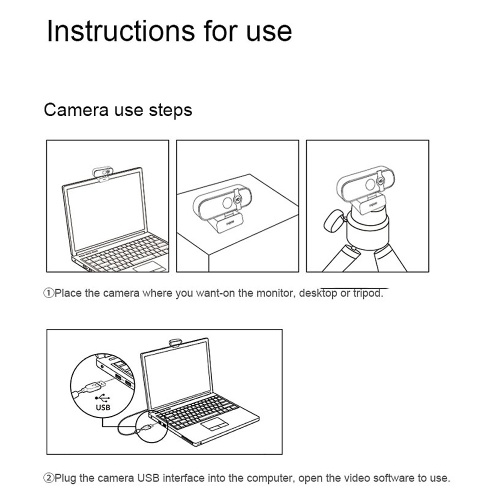 Instructions for use

Camera use steps

①Place the camera where you want-on the monitor, desktop or tripod.

USB

②Plug the camera USB interface into the computer, open the video software to use.