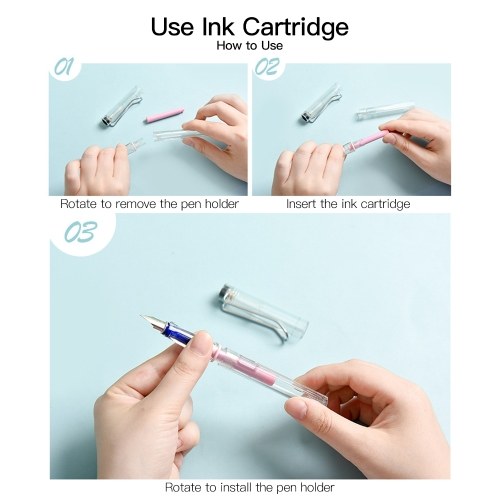 Use Ink Cartridge
How to Use

01

Rotate to remove the pen holder

02

Insert the ink cartridge

03

Rotate to install the pen holder