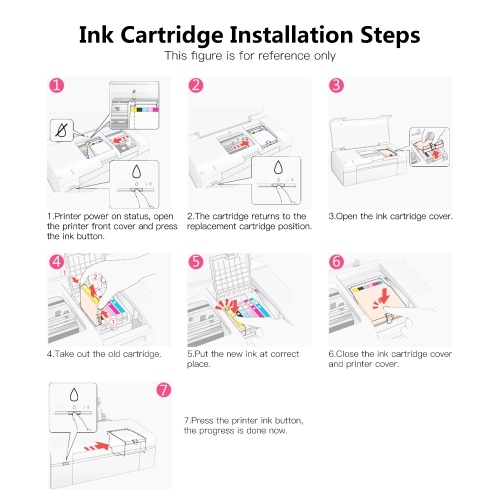 Ink Cartridge Installation Steps
This figure is for reference only

1

1.Printer power on status, open the printer front cover and press the ink button.

2

2.The cartridge returns to the replacement cartridge position.

3

3.Open the ink cartridge cover.

4

① ② ①

4.Take out the old cartridge.

5

5.Put the new ink at correct place.

6

6.Close the ink cartridge cover and printer cover.

7

7.Press the printer ink button, the progress is done now.