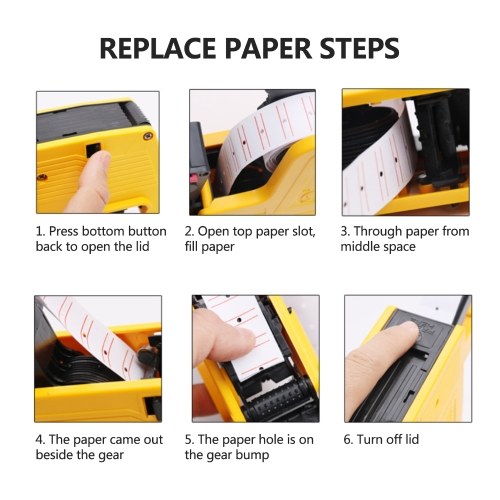 REPLACE PAPER STEPS

1. Press bottom button back to open the lid

2. Open top paper slot, fill paper

3. Through paper from middle space

4. The paper came out beside the gear

5. The paper hole is on the gear bump

6. Turn off lid