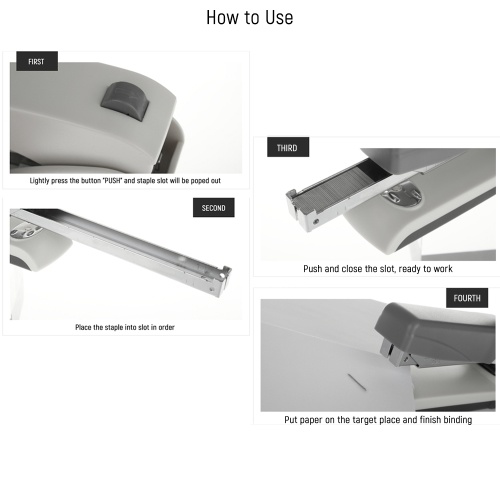 How to Use

FIRST

Lightly press the button "PUSH" and staple slot will be poped out

SECOND

Place the staple into slot in order

THIRD

Push and close the slot, ready to work

FOURTH

Put paper on the target place and finish binding